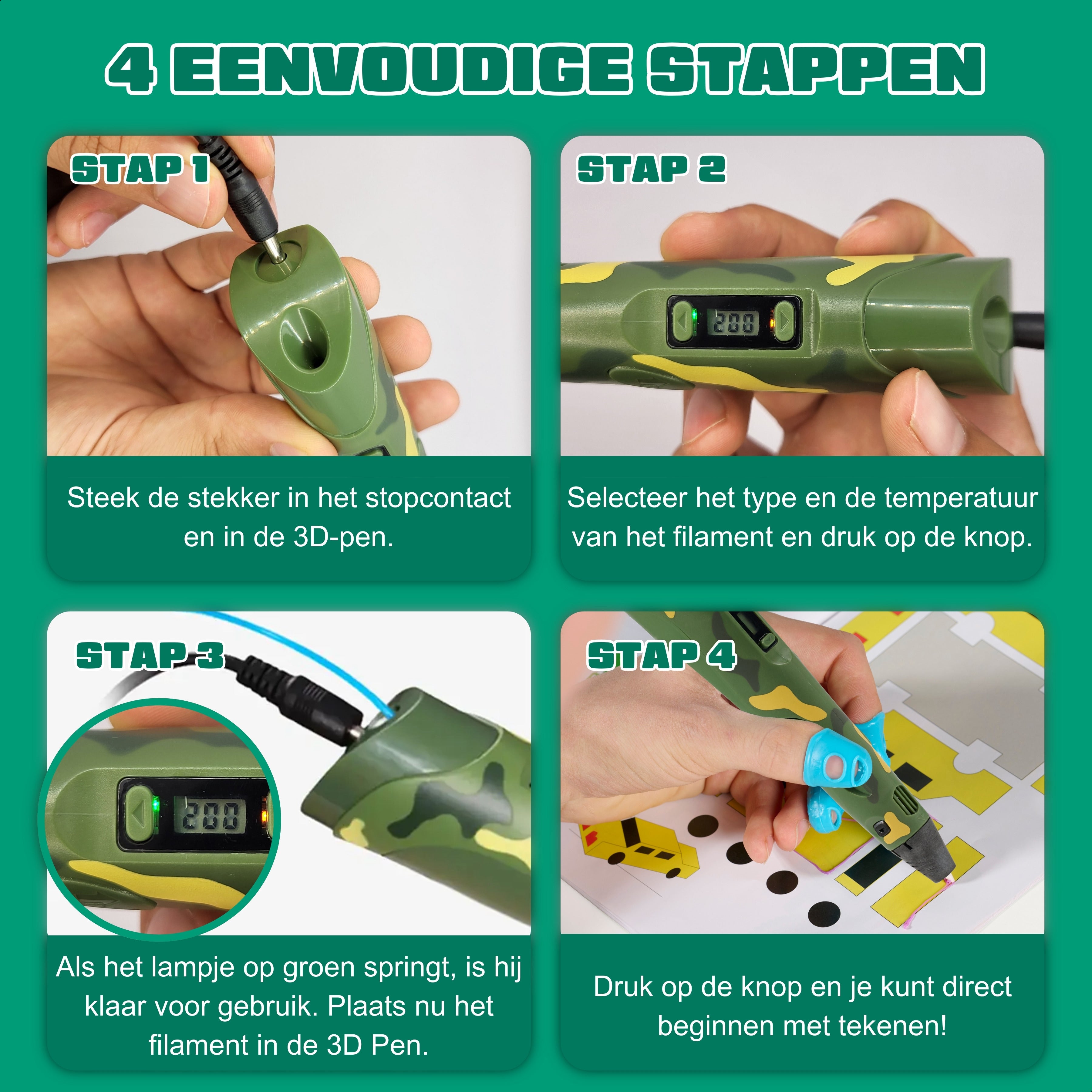 4 EENVOUDIGE STAPPEN

STAP 1

Steek de stekker in het stopcontact en in de 3D-pen.

STAP 2

200

Selecteer het type en de temperatuur van het filament en druk op de knop.

STAP 3

200

Als het lampje op groen springt, is hij klaar voor gebruik. Plaats nu het filament in de 3D Pen.

STAP 4

Druk op de knop en je kunt direct beginnen met tekenen!